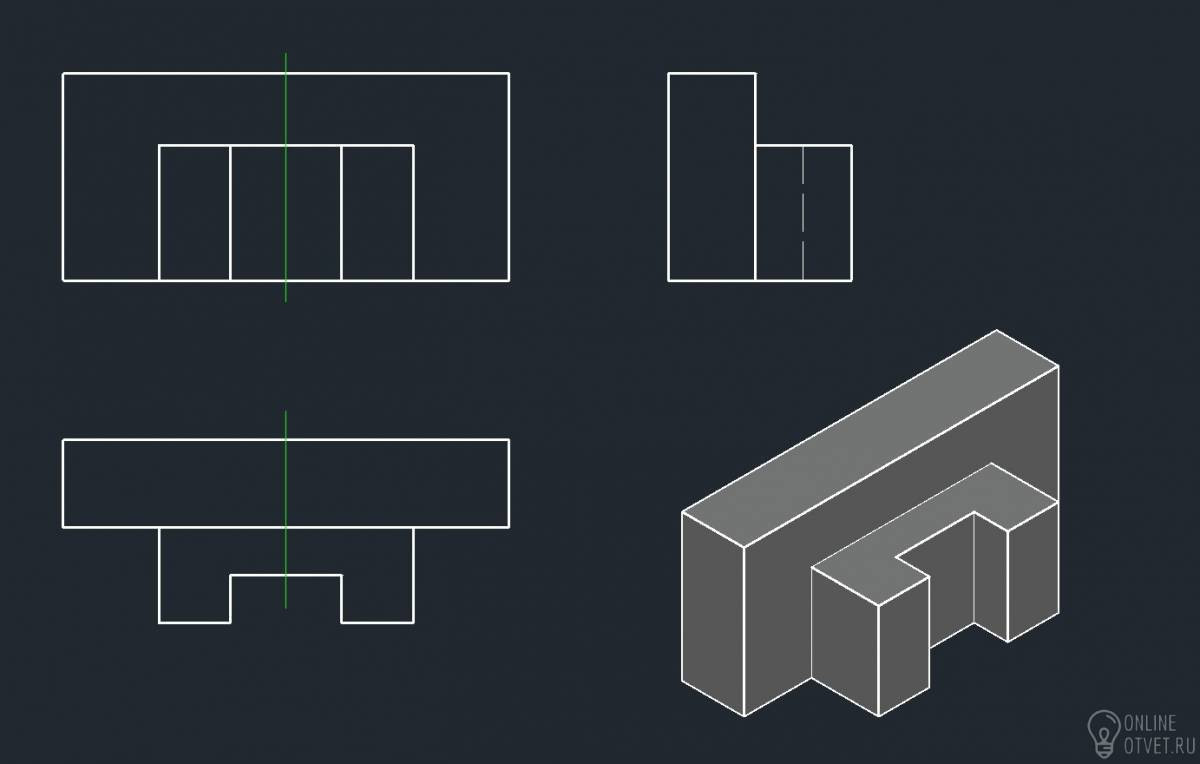 ONLINE
OTVET.RU