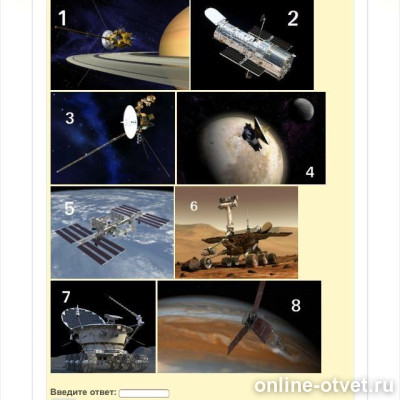 1
2
3
4
5
6
7
8

Введите ответ:

online-otvet.ru